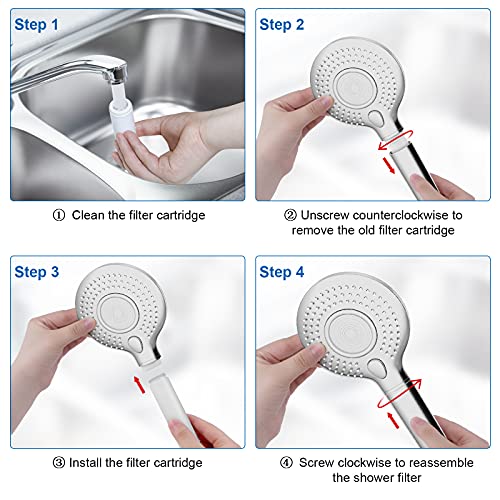 Step 1

① Clean the filter cartridge

Step 2

② Unscrew counterclockwise to remove the old filter cartridge

Step 3

③ Install the filter cartridge

Step 4

④ Screw clockwise to reassemble the shower filter